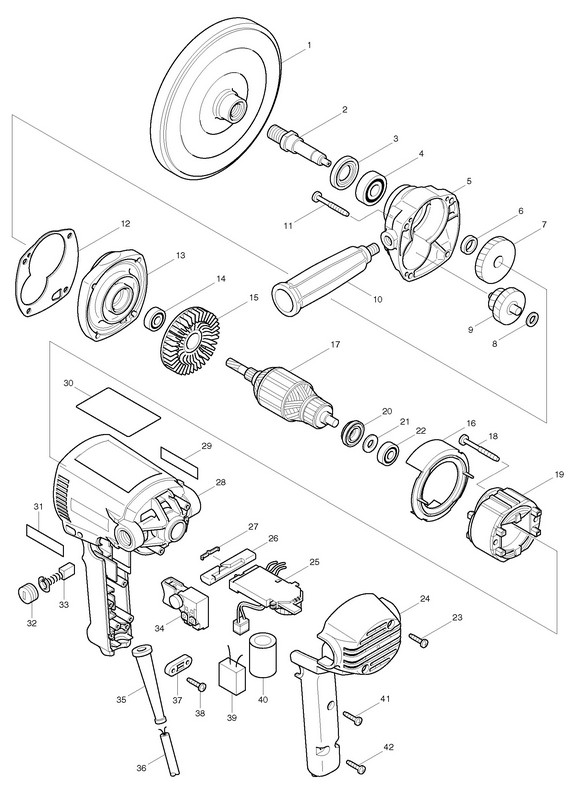 1
2
3
4
5
6
7
11
12
13
14
15
10
9
8
17
30
20
21
22
16
18
29
28
19
31
27
26
25
33
32
34
24
23
35
37
38
39
40
41
36
42