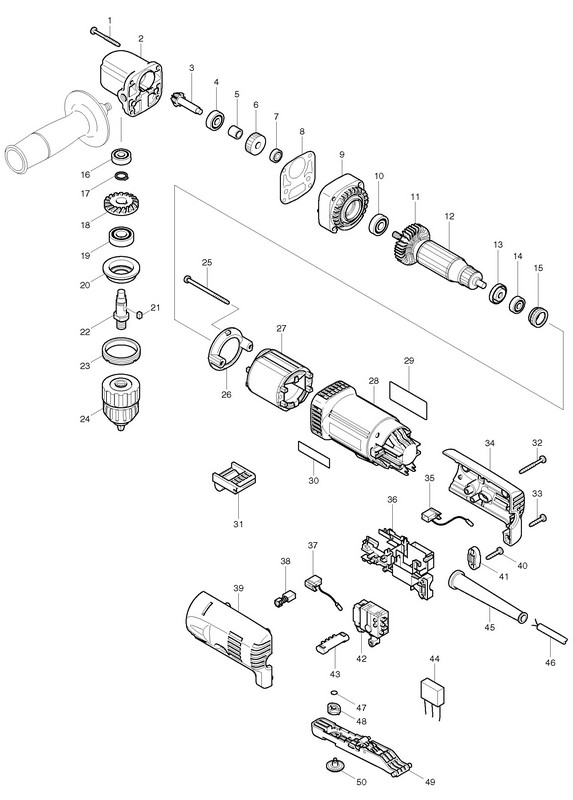 1
2
3
4
5
6
7
8
9
10
11
12
13
14
15
16
17
18
19
20
21
22
23
24
25
26
27
28
29
30
31
32
33
34
35
36
37
38
39
40
41
42
43
44
45
46
47
48
49
50