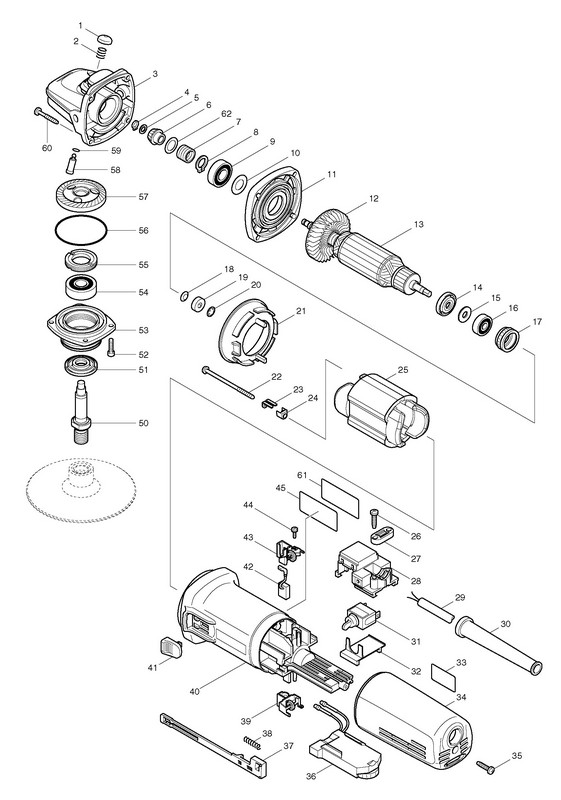 1
2
3
4
5
6
62
7
8
9
10
11
12
13
60
59
58
57
56
55
54
53
52
51
50
18
19
20
21
14
15
16
17
22
23
24
25
61
45
44
43
42
26
27
28
29
30
31
32
33
34
35
41
40
39
38
37
36