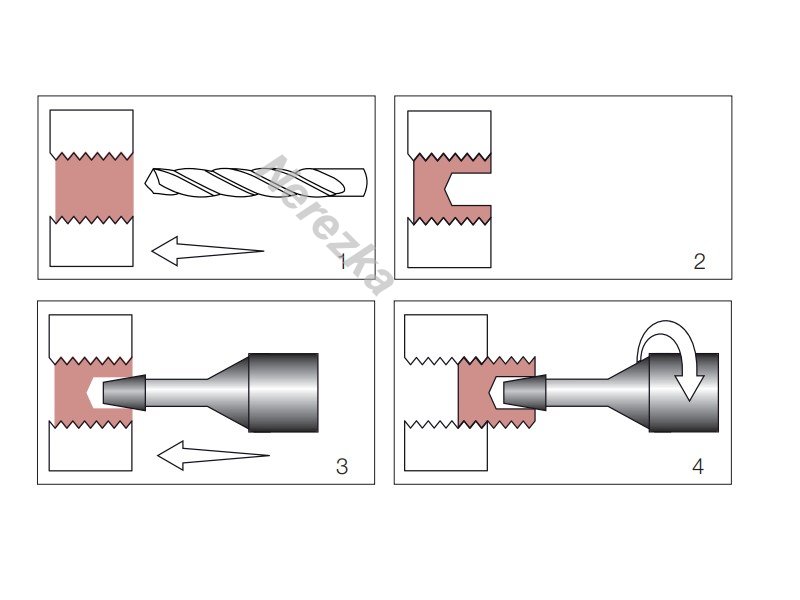 Nerezka

1

2

3

4